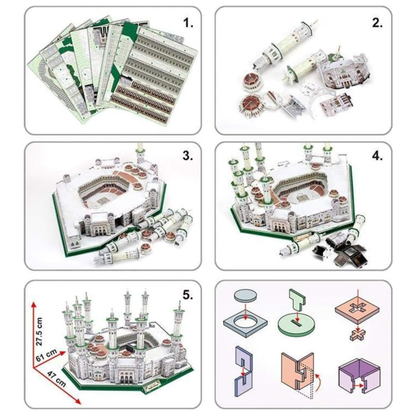 1.

2.

3.

4.

5.

27.5 cm

61 cm

47 cm