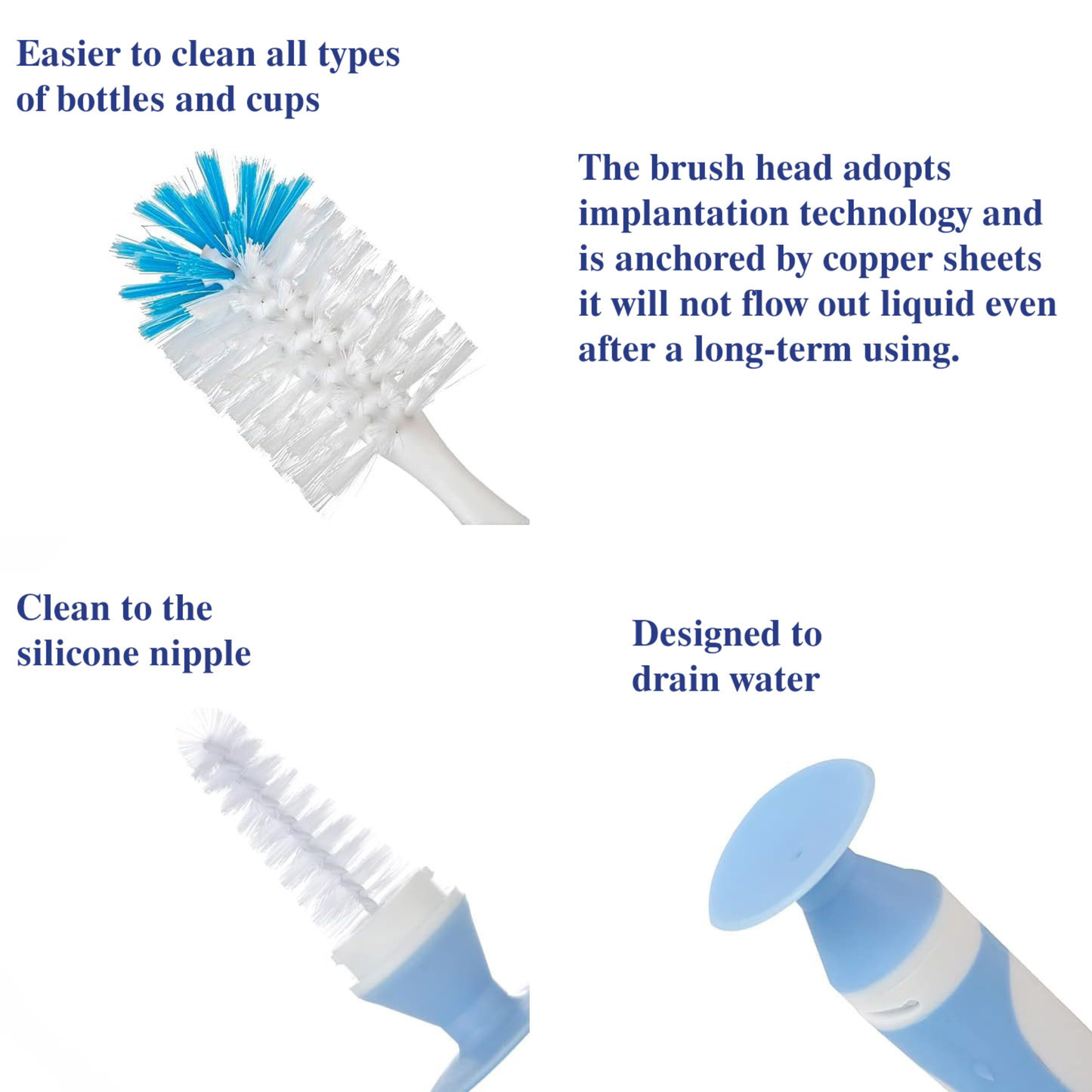 Easier to clean all types of bottles and cups

The brush head adopts implantation technology and is anchored by copper sheets it will not flow out liquid even after a long-term using.

Clean to the silicone nipple

Designed to drain water